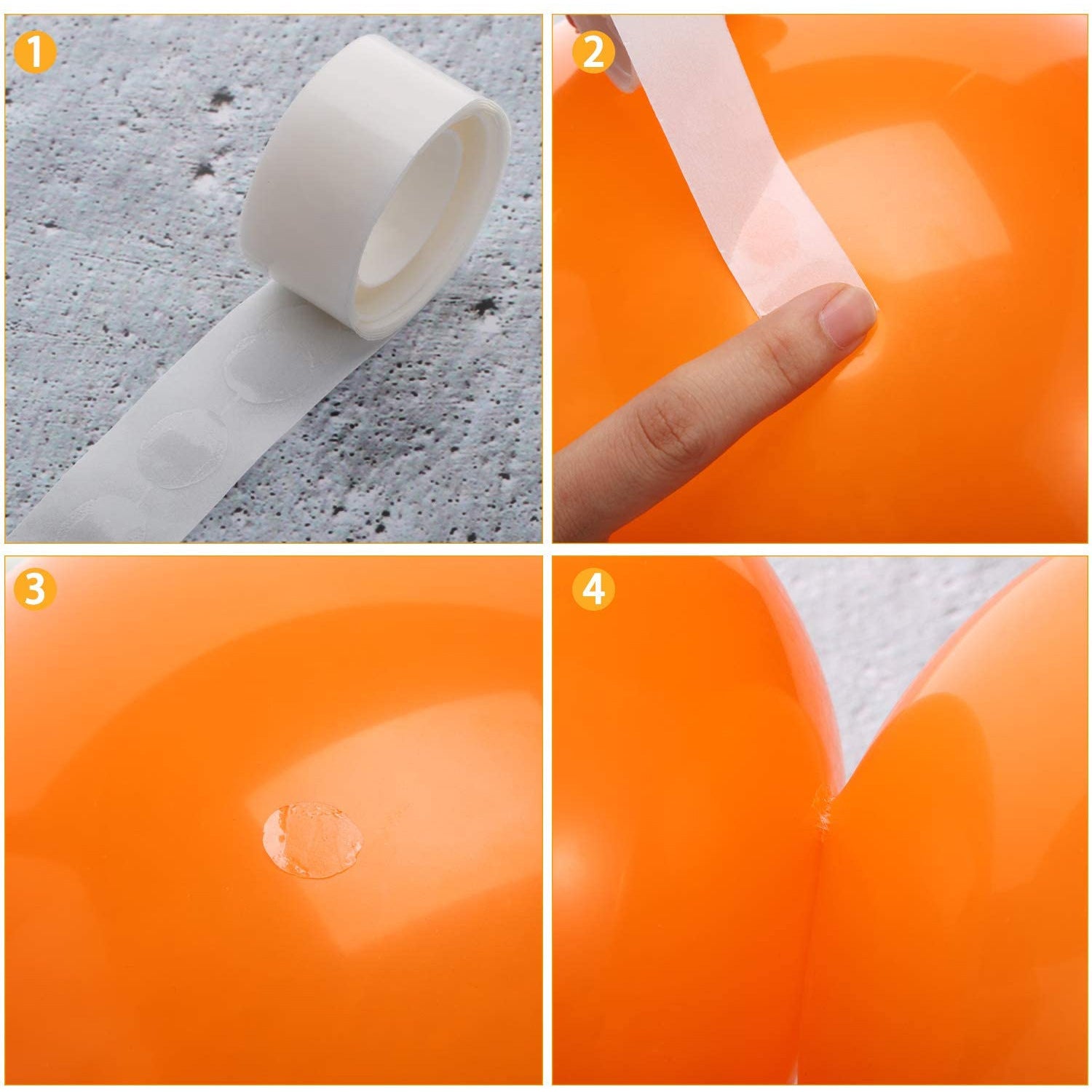 1

2

3

4